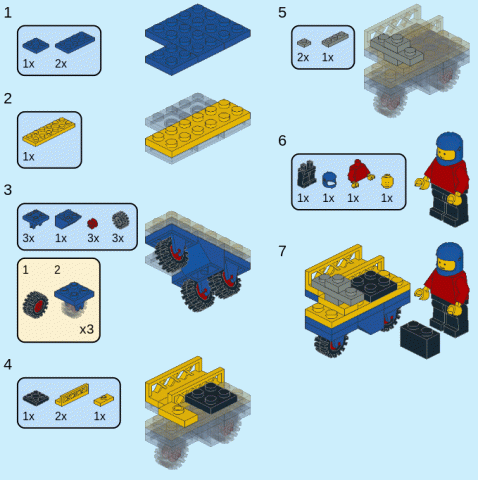 1

1x 2x

2

1x

3

3x 1x 3x 3x

1 2

x3

4

1x 2x 1x

5

2x 1x

6

1x 1x 1x 1x

7