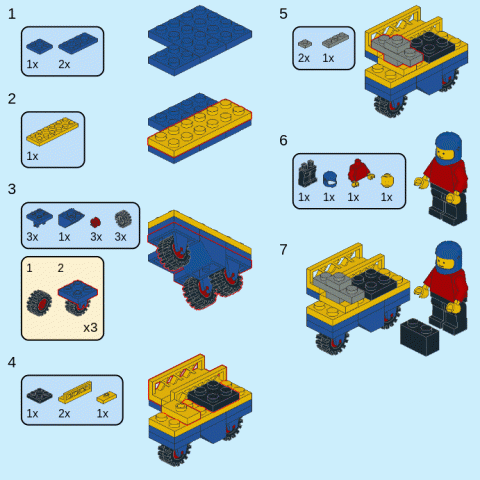 1

1x 2x

2

1x

3

3x 1x 3x 3x

1 2

x3

4

1x 2x 1x

5

2x 1x

6

1x 1x 1x 1x

7