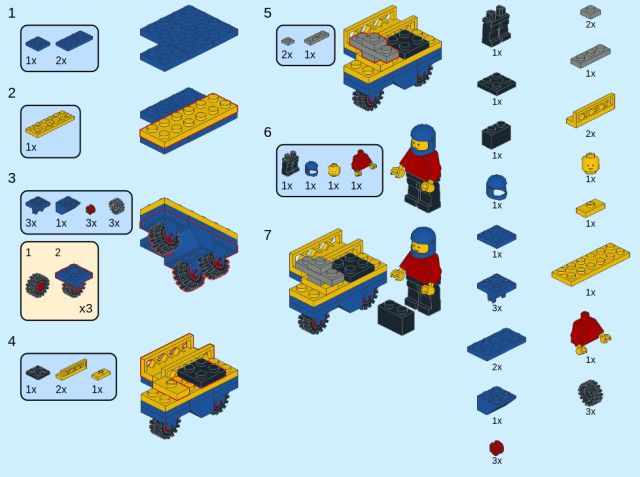 1

1x 2x

2

1x

3

3x 1x 3x 3x

1 2

x3

4

1x 2x 1x

5

2x 1x

6

1x 1x 1x 1x

7

1x
1x
1x
1x
1x
3x
2x
1x
3x

2x
1x
2x
1x
1x
1x
1x
3x