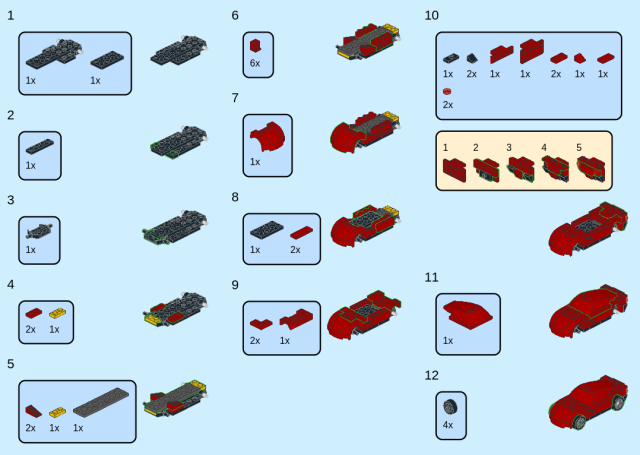 1

1x 1x

2

1x

3

1x

4

2x 1x

5

2x 1x 1x

6

6x

7

1x

8

1x 2x

9

2x 1x

10

1x 2x 1x 1x 2x 1x 1x

2x

1 2 3 4 5

11

1x

12

4x