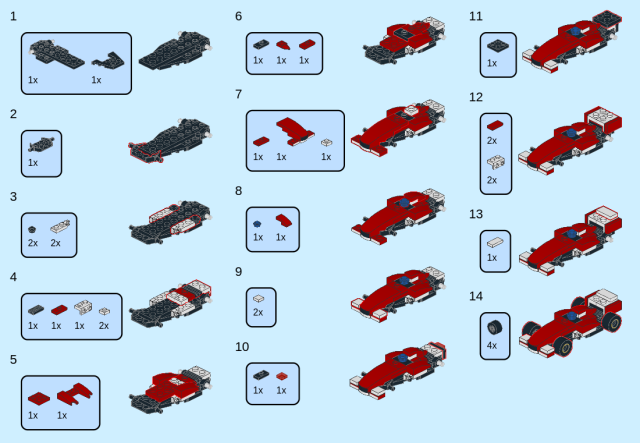 1

1x 1x

2

1x

3

2x 2x

4

1x 1x 1x 2x

5

1x 1x

6

1x 1x 1x

7

1x 1x 1x

8

1x 1x

9

2x

10

1x 1x

11

1x

12

2x

2x

13

1x

14

4x