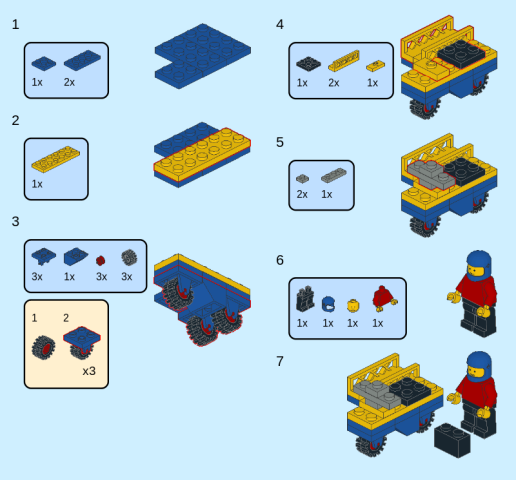 1

1x 2x

2

1x

3

3x 1x 3x 3x

1 2

x3

4

1x 2x 1x

5

2x 1x

6

1x 1x 1x 1x

7