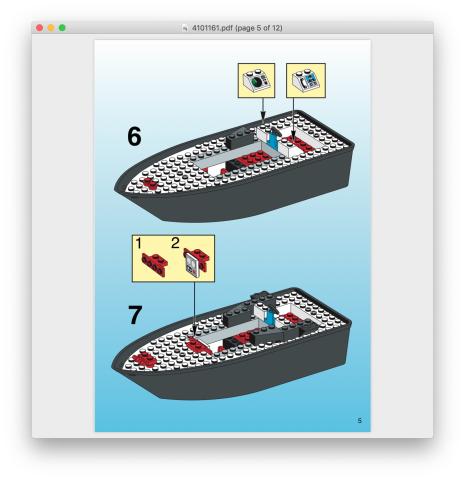 4101161.pdf (page 5 of 12)

6

1 2

7

5