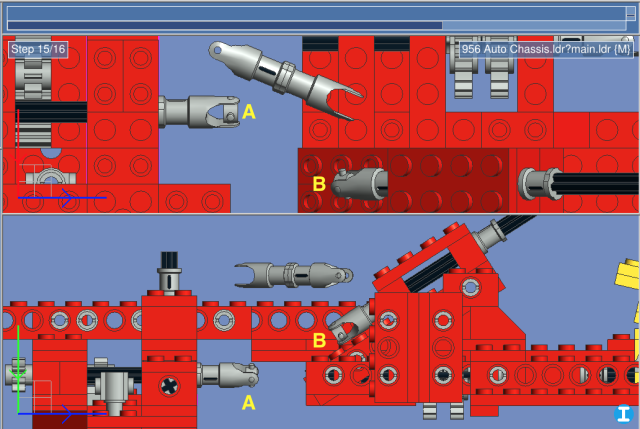 Step 15/16

956 Auto Chassis.ldr?main.ldr {M}

A

B

B

A