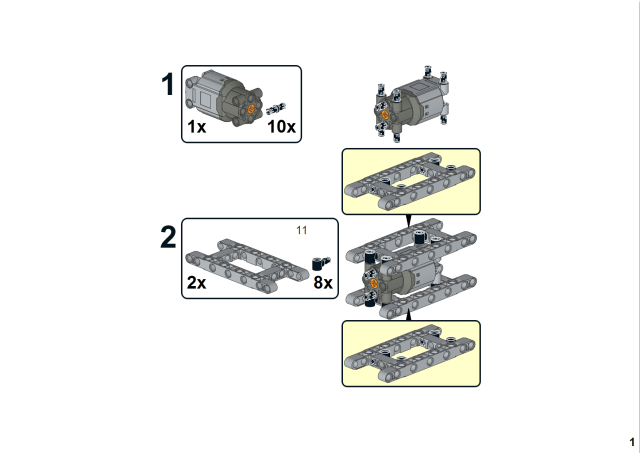 1

1x

10x

2

11

2x

8x

1