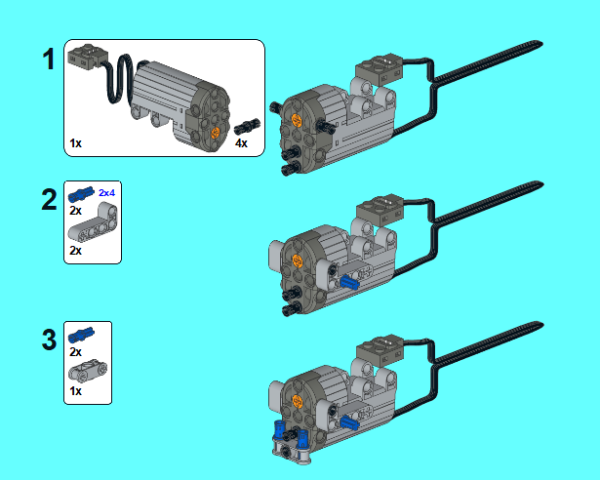 1

1x

4x

2

2x4

2x

2x

3

2x

1x