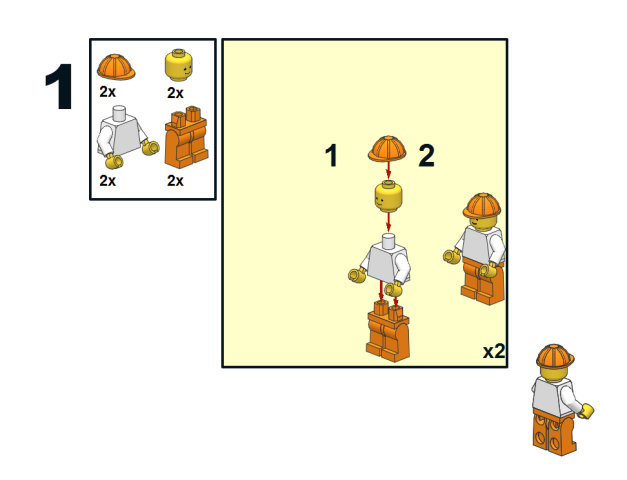 1

2x
2x
2x
2x

1
2

x2