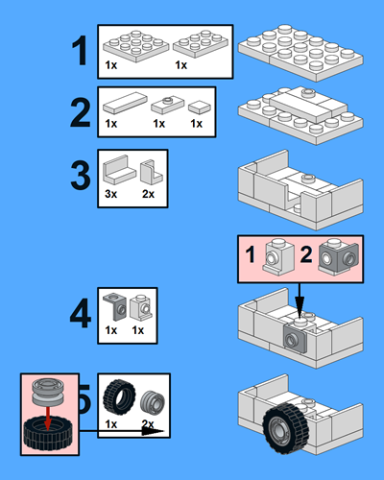 1
1x
1x

2
1x
1x
1x

3
3x
2x

1
2

4
1x
1x

5
1x
2x