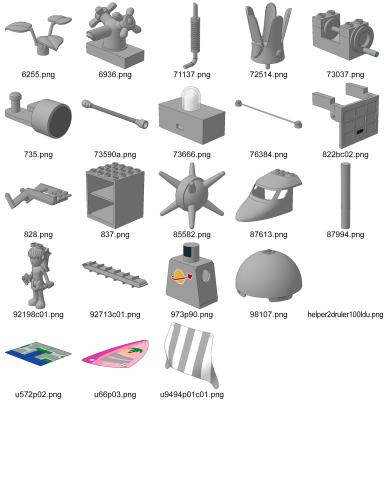 6255.png
6936.png
71137.png
72514.png
73037.png

735.png
73590a.png
73666.png
76384.png
822bc02.png

828.png
837.png
85582.png
87613.png
87994.png

92198c01.png
92713c01.png
973p90.png
98107.png
helper2druler100ldu.png

u572p02.png
u66p03.png
u9494p01c01.png